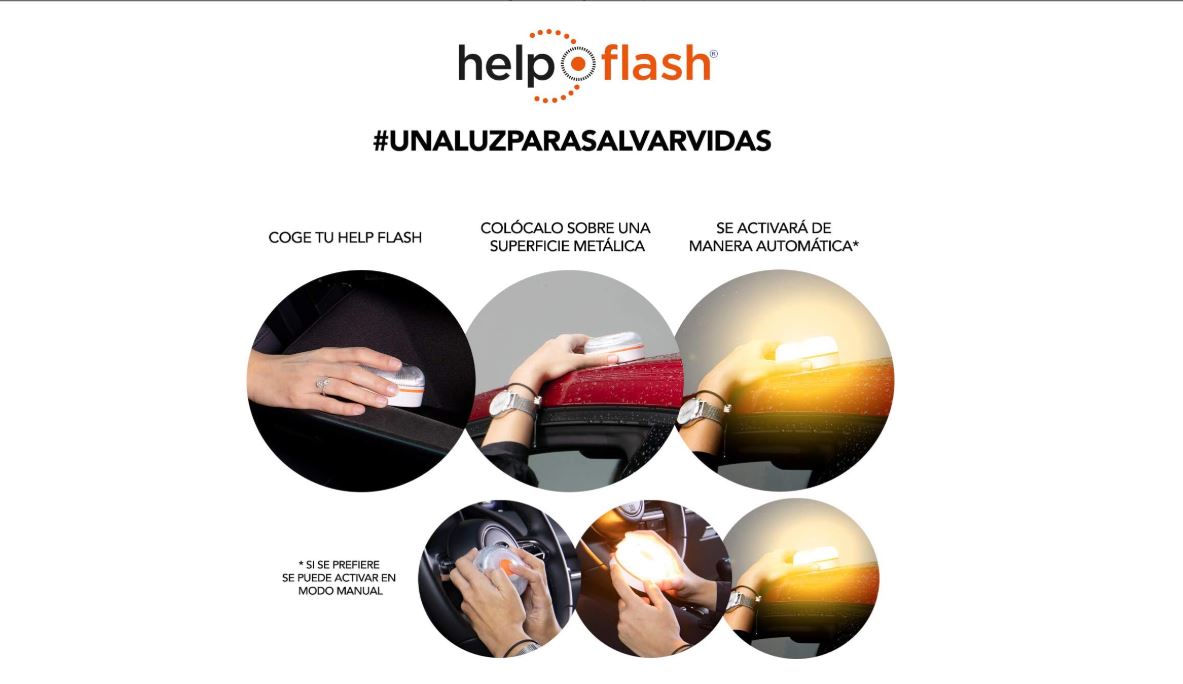 help flash®

#UNALUZPARASALVARVIDAS

COGE TU HELP FLASH

COLÓCALO SOBRE UNA SUPERFICIE METÁLICA

SE ACTIVARÁ DE MANERA AUTOMÁTICA*

* SI SE PREFIERE SE PUEDE ACTIVAR EN MODO MANUAL